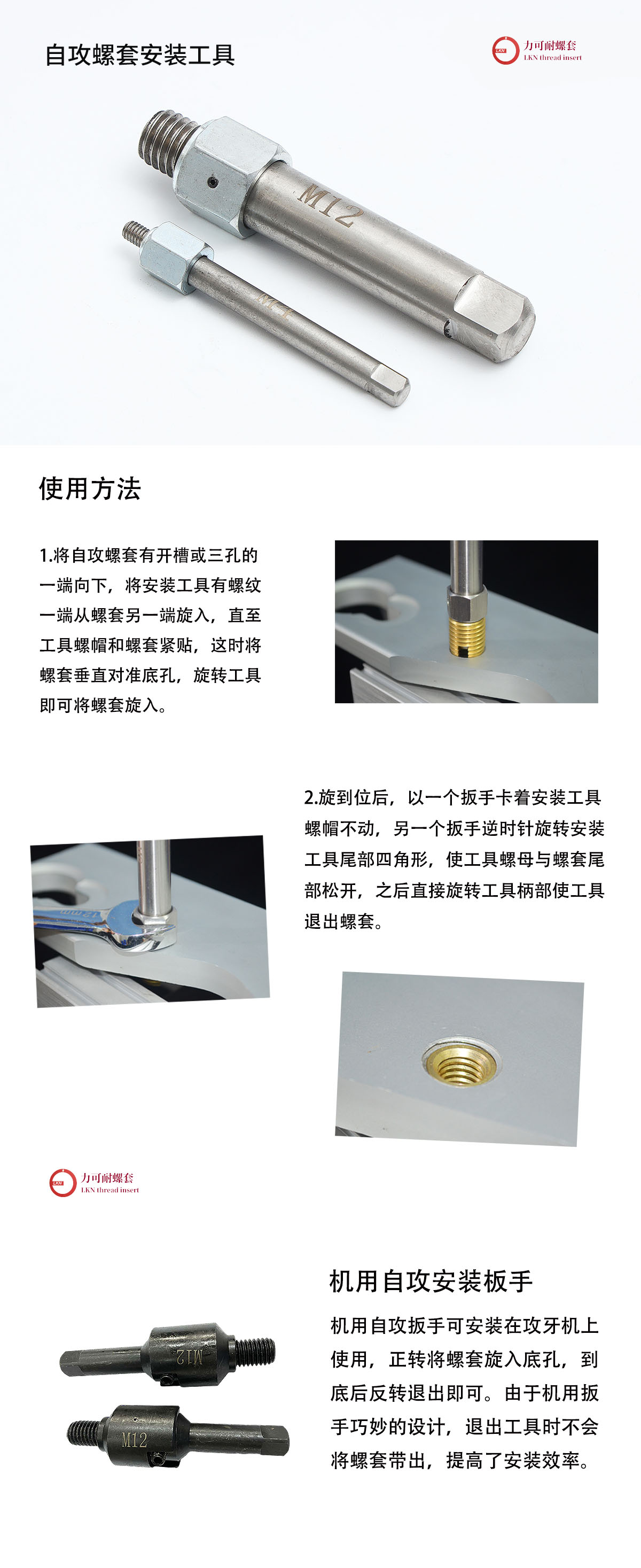 自攻螺套安装工具

LKN 力可耐螺套 LKN thread insert

M12

使用方法

1.将自攻螺套有开槽或三孔的一端向下，将安装工具有螺纹一端从螺套另一端旋入，直至工具螺帽和螺套紧贴，这时将螺套垂直对准底孔，旋转工具即可将螺套旋入。

2.旋到位后，以一个扳手卡着安装工具螺帽不动，另一个扳手逆时针旋转安装工具尾部四角形，使工具螺母与螺套尾部松开，之后直接旋转工具柄部使工具退出螺套。

LKN 力可耐螺套 LKN thread insert

机用自攻安装板手

机用自攻扳手可安装在攻牙机上使用，正转将螺套旋入底孔，到底后反转退出即可。由于机用扳手巧妙的设计，退出工具时不会将螺套带出，提高了安装效率。

M12

M12